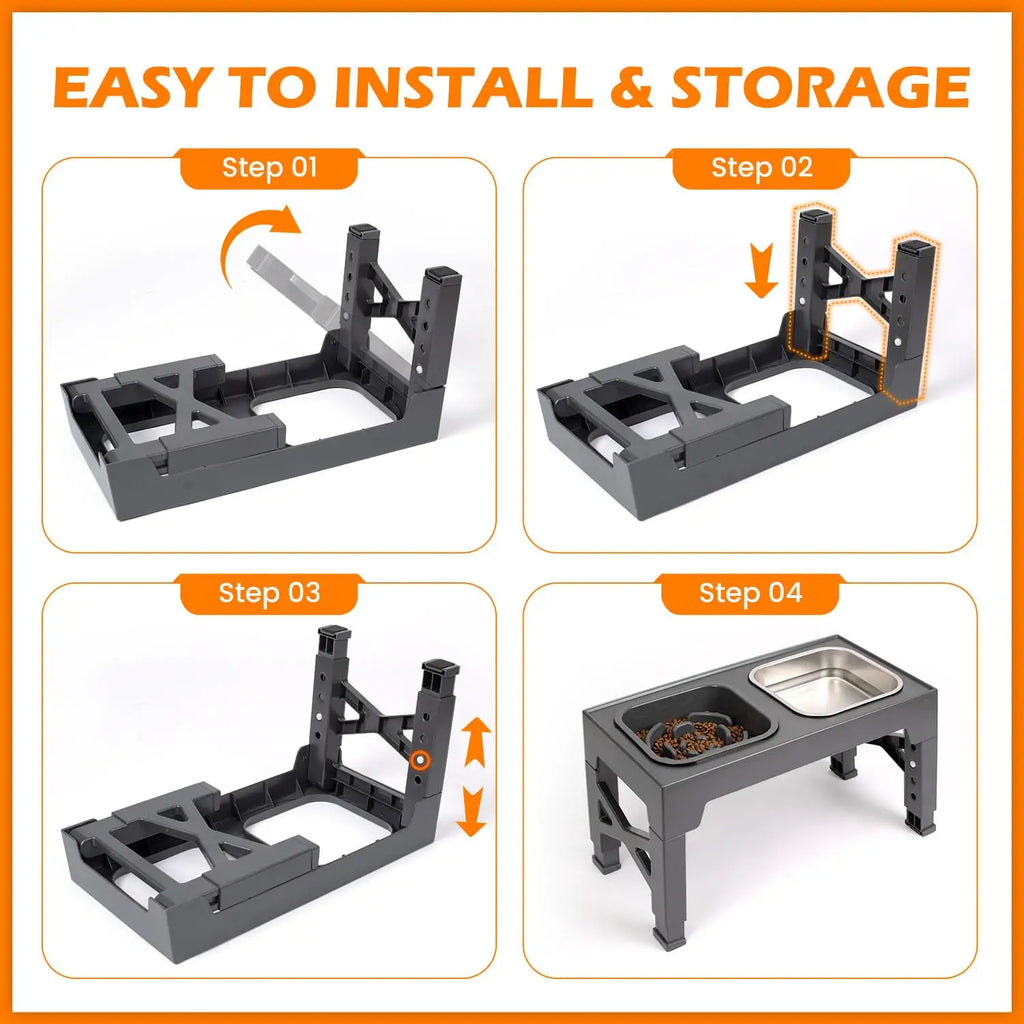 EASY TO INSTALL & STORAGE

Step 01

Step 02

Step 03

Step 04