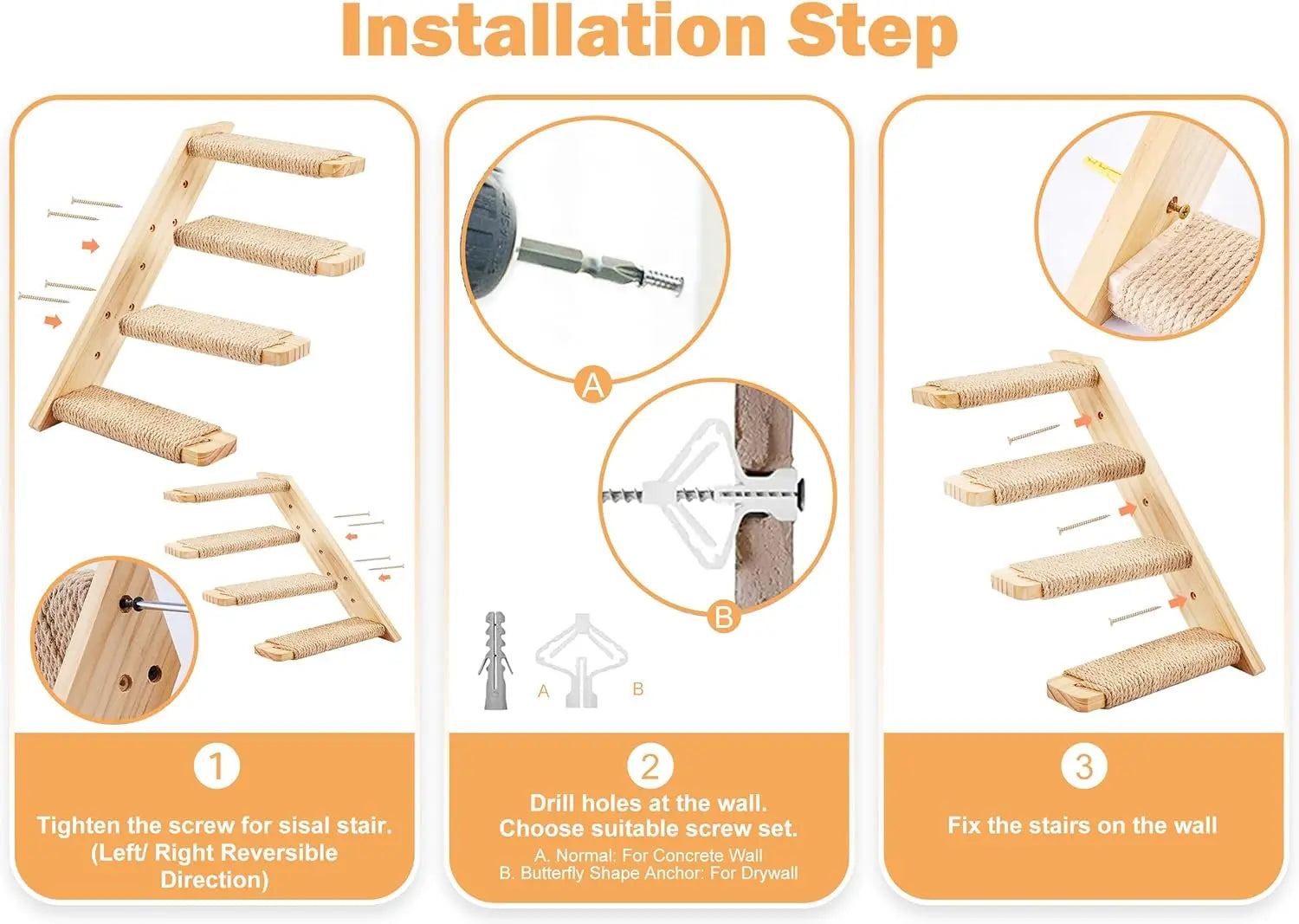 Installation Step

A

B

A

B

1

Tighten the screw for sisal stair. (Left/ Right Reversible Direction)

2

Drill holes at the wall. Choose suitable screw set.

A. Normal: For Concrete Wall
B. Butterfly Shape Anchor: For Drywall

3

Fix the stairs on the wall