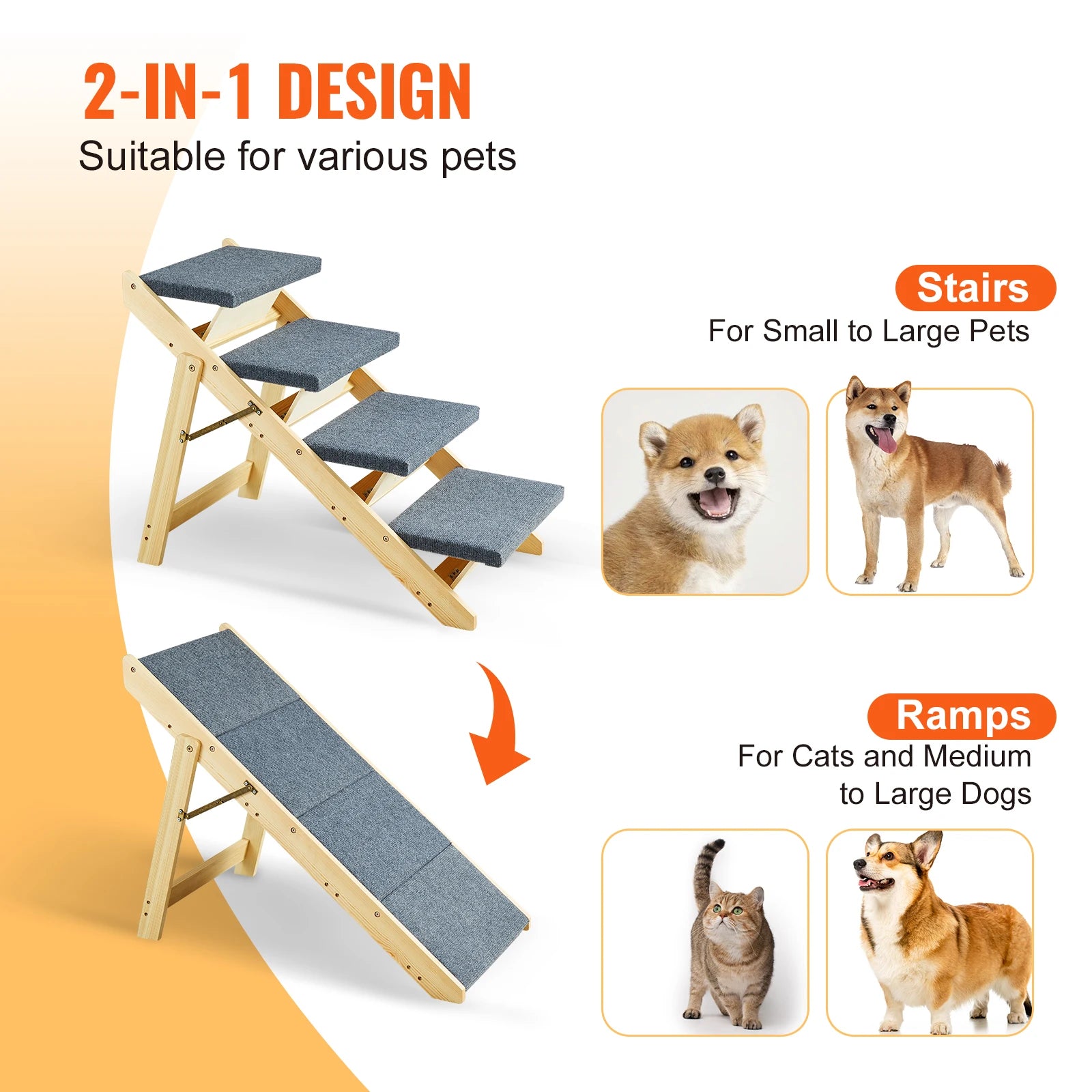 2-IN-1 DESIGN
Suitable for various pets

Stairs
For Small to Large Pets

Ramps
For Cats and Medium to Large Dogs