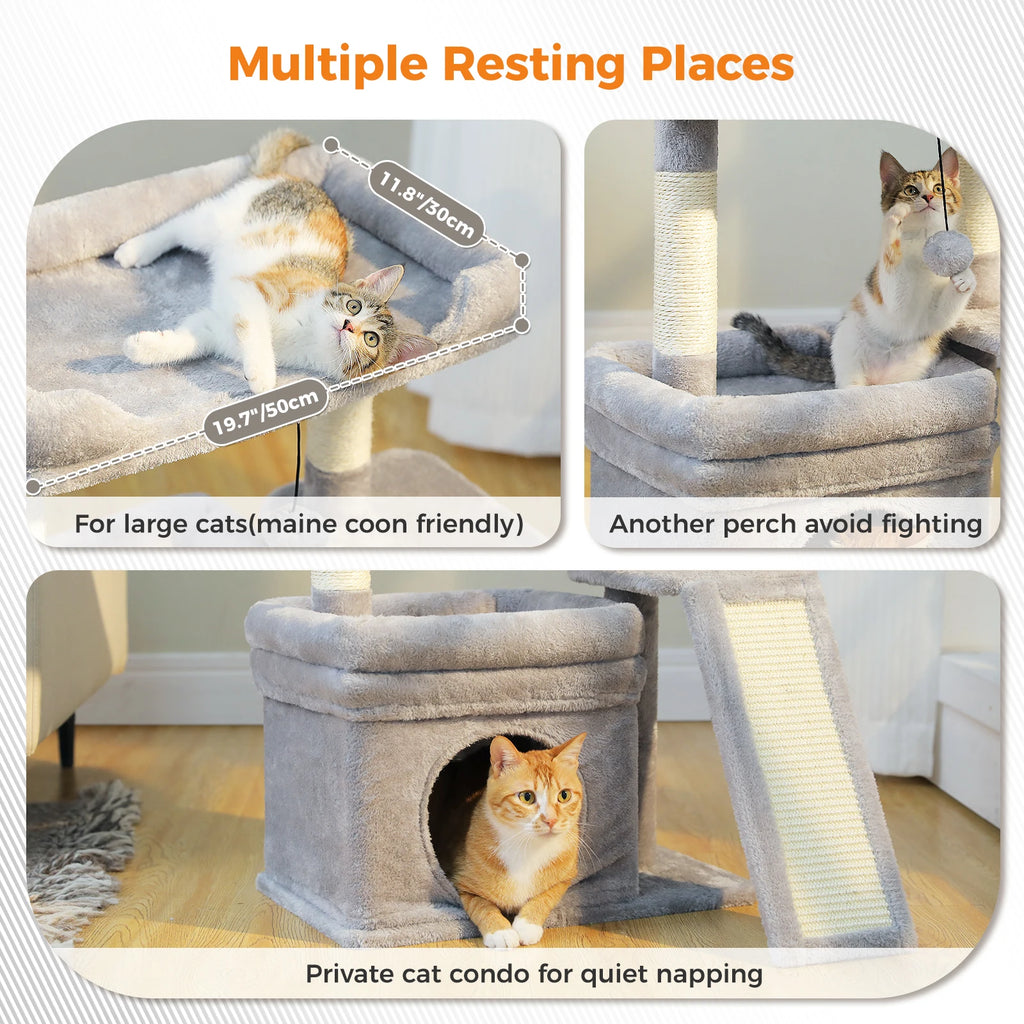 Multiple Resting Places

11.8"/30cm

19.7"/50cm

For large cats(maine coon friendly)

Another perch avoid fighting

Private cat condo for quiet napping