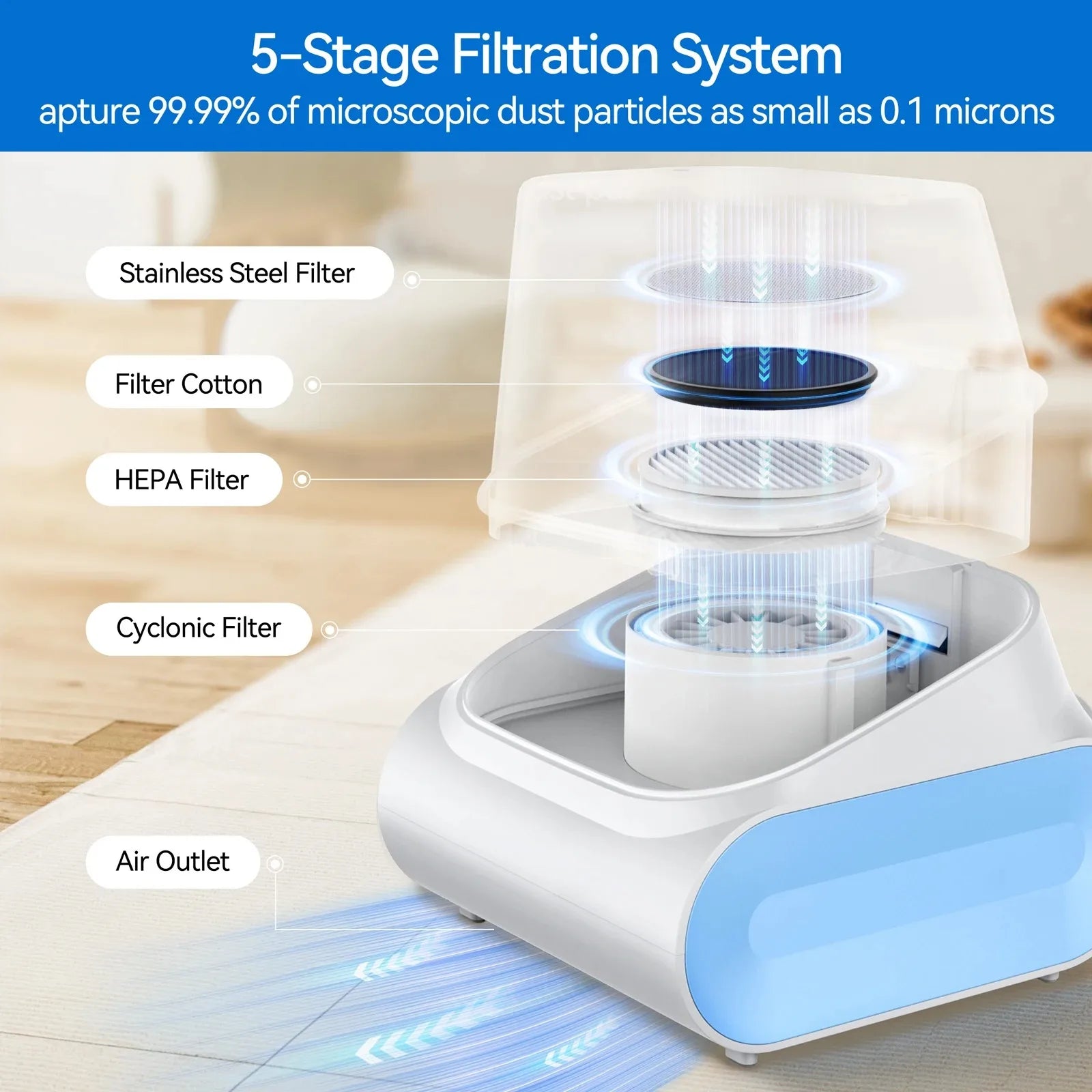 5-Stage Filtration System

apture 99.99% of microscopic dust particles as small as 0.1 microns

Stainless Steel Filter

Filter Cotton

HEPA Filter

Cyclonic Filter

Air Outlet