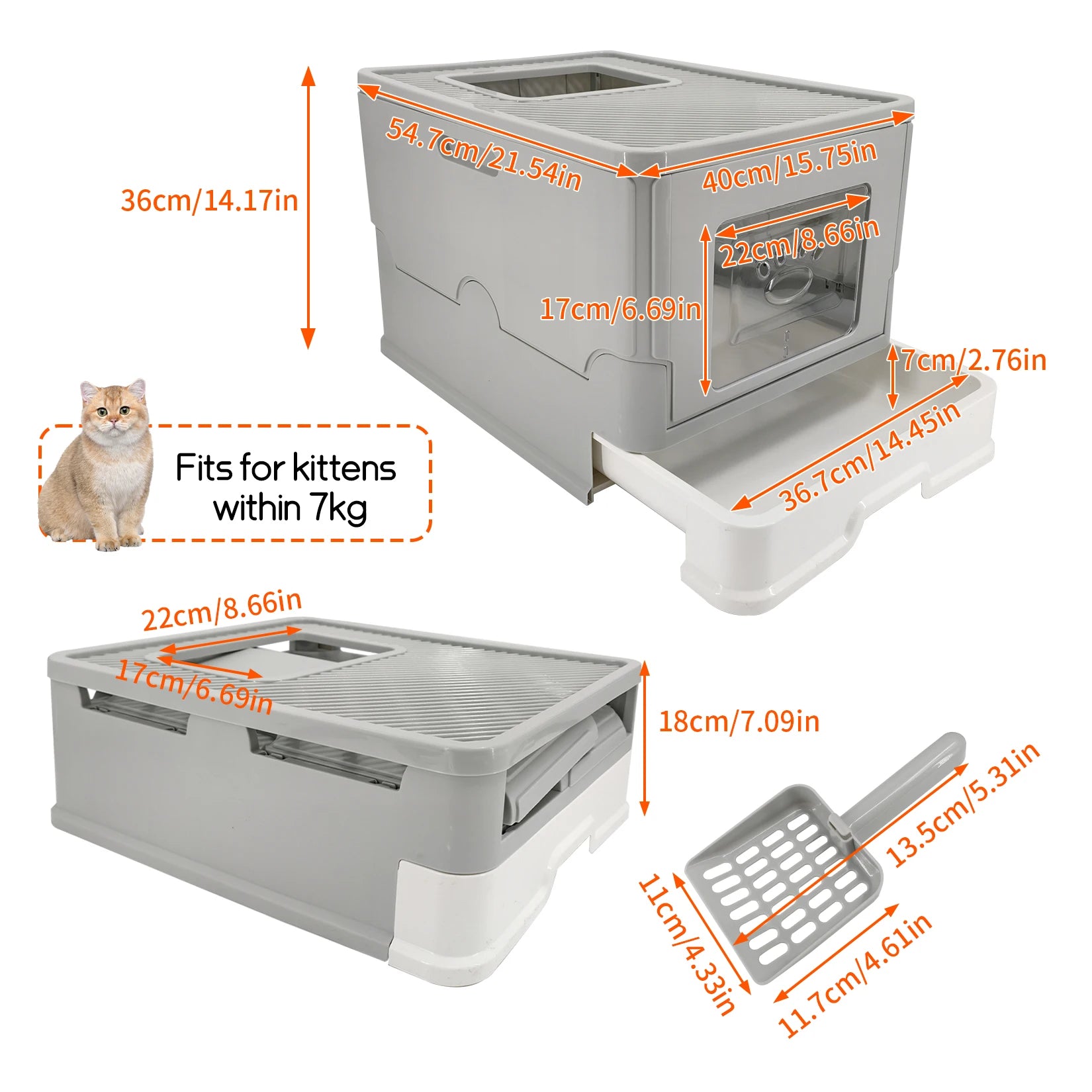 36cm/14.17in

54.7cm/21.54in

40cm/15.75in

22cm/8.66in

17cm/6.69in

7cm/2.76in

36.7cm/14.45in

Fits for kittens within 7kg

22cm/8.66in

17cm/6.69in

18cm/7.09in

13.5cm/5.31in

11cm/4.33in

11.7cm/4.61in